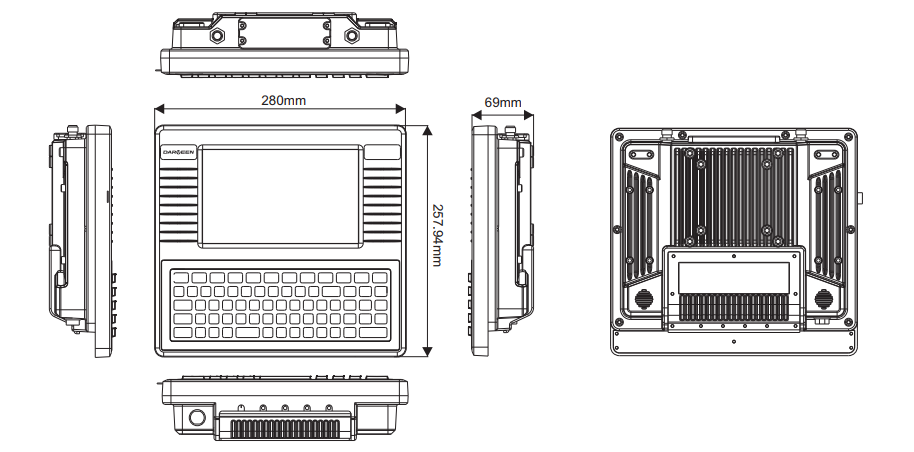 280mm

69mm

DARVEEN

257.94mm