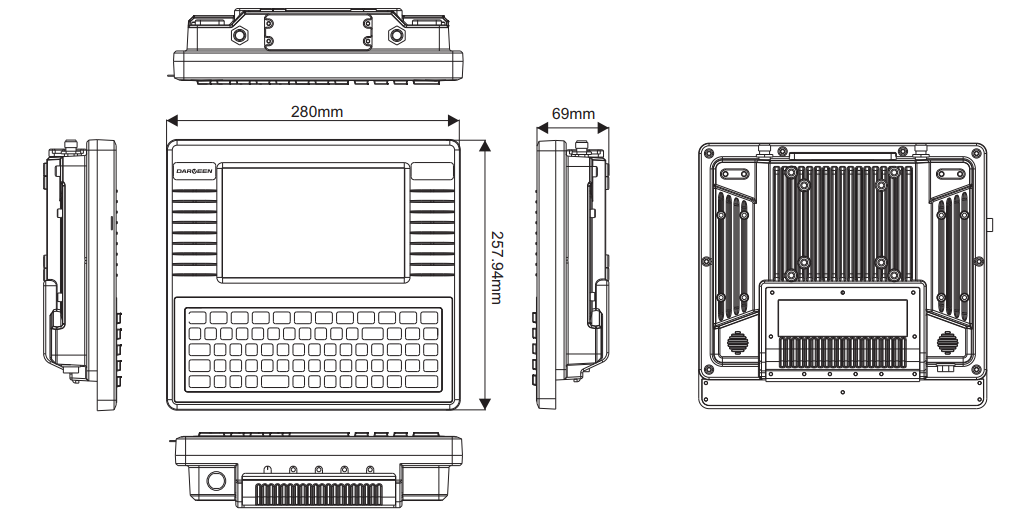 280mm

69mm

DARVEEN

257.94mm